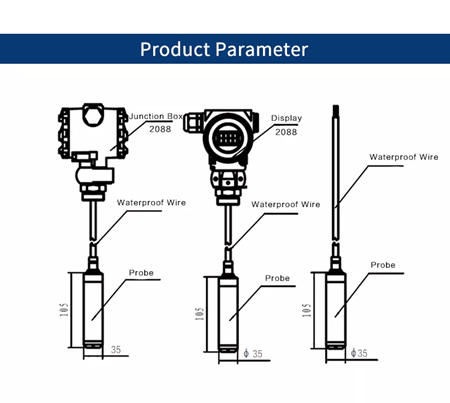 Product Parameter

Junction Box
2088

Waterproof Wire

Probe

105

35

Display
2088

Waterproof Wire

Probe

105

$\phi$ 35

Waterproof Wire

Probe

105

$\phi$35